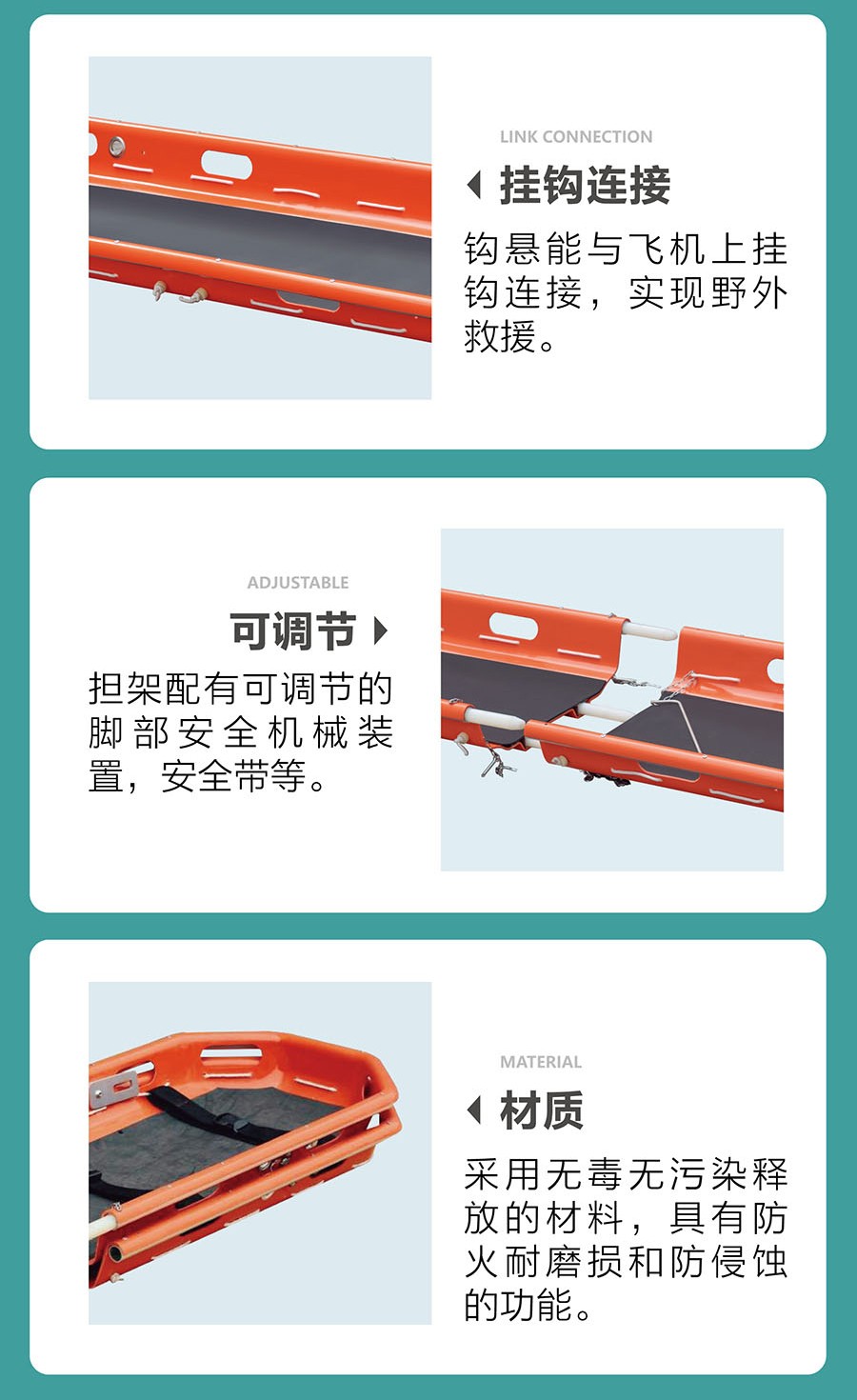 LINK CONNECTION

挂钩连接

钩悬能与飞机上挂钩连接，实现野外救援。

ADJUSTABLE

可调节

担架配有可调节的脚部安全机械装置，安全带等。

MATERIAL

材质

采用无毒无污染释放的材料，具有防火耐磨损和防侵蚀的功能。